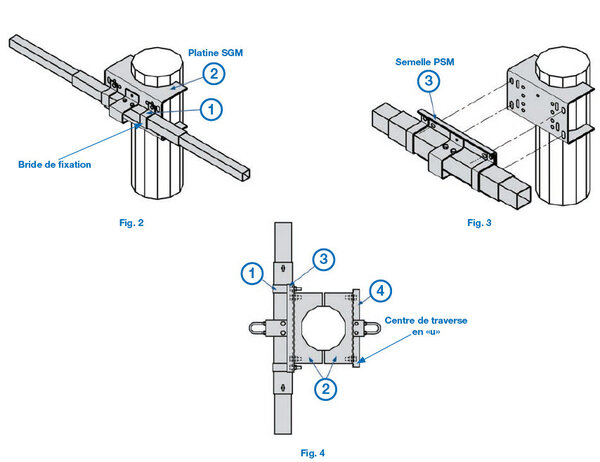 Platine SGM

2

1

Bride de fixation

Fig. 2

Semelle PSM

3

Fig. 3

1

3

4

Centre de traverse en «u»

2

Fig. 4